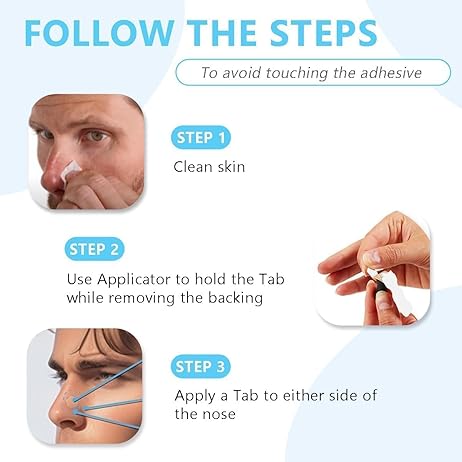 FOLLOW THE STEPS

To avoid touching the adhesive

STEP 1

Clean skin

STEP 2

Use Applicator to hold the Tab while removing the backing

STEP 3

Apply a Tab to either side of the nose